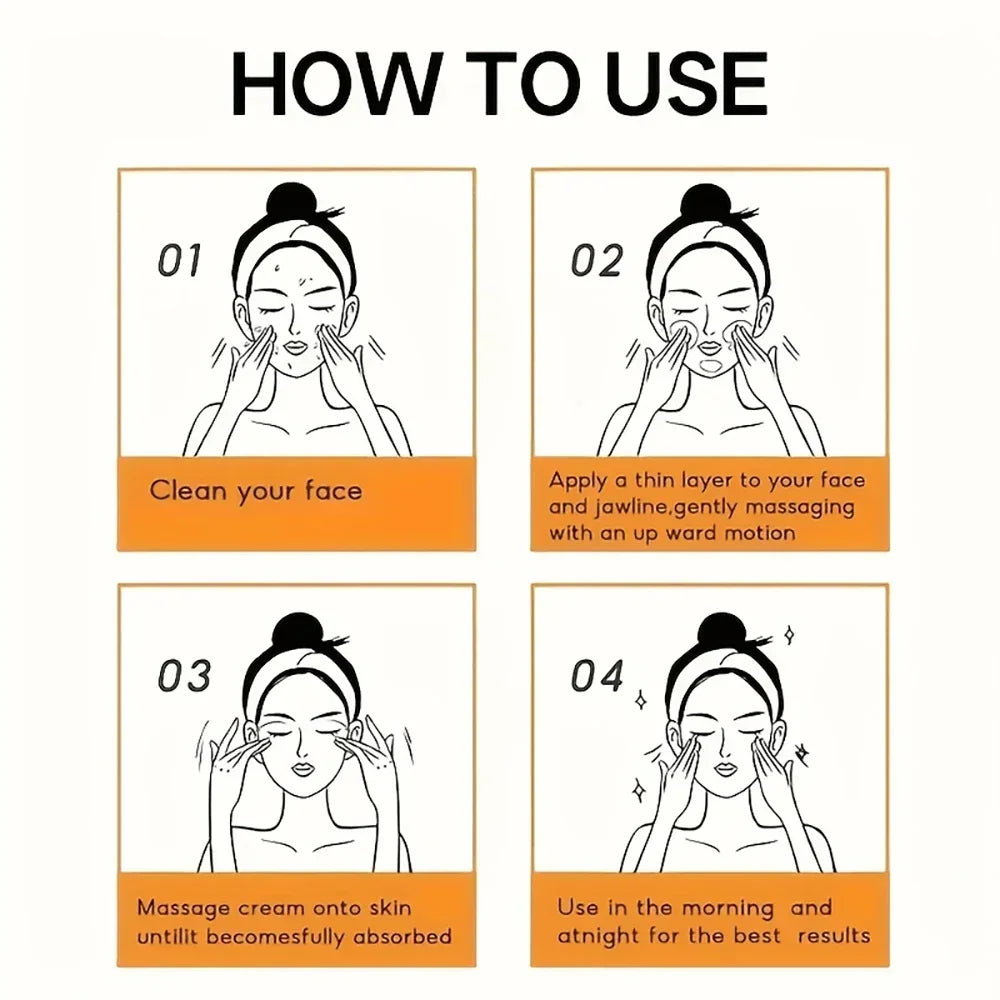 HOW TO USE

01

Clean your face

02

Apply a thin layer to your face and jawline,gently massaging with an up ward motion

03

Massage cream onto skin untilit becomesfully absorbed

04

Use in the morning and atnight for the best results