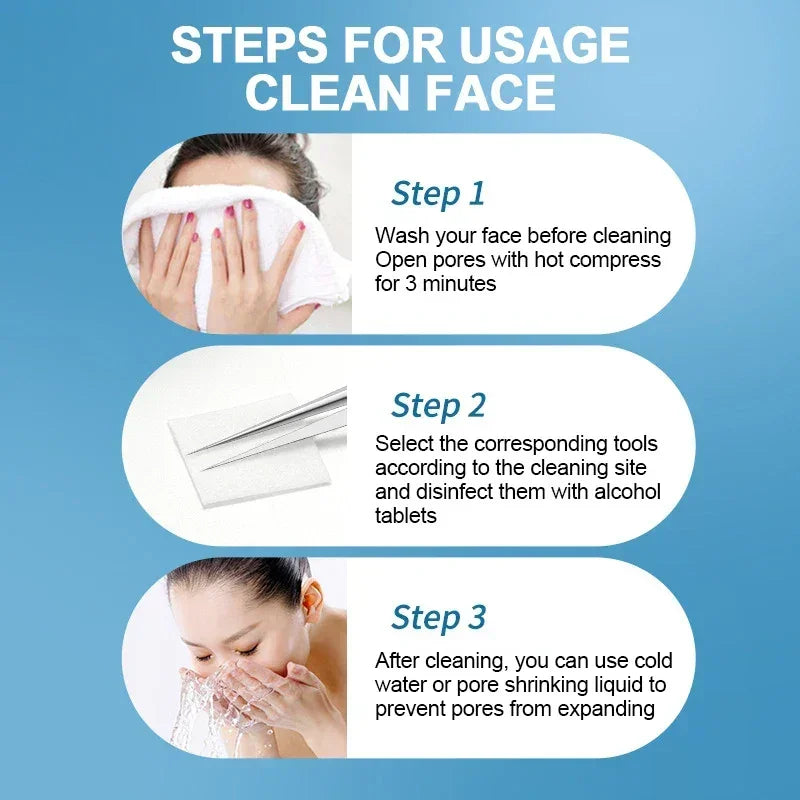 STEPS FOR USAGE
CLEAN FACE

Step 1

Wash your face before cleaning
Open pores with hot compress for 3 minutes

Step 2

Select the corresponding tools according to the cleaning site and disinfect them with alcohol tablets

Step 3

After cleaning, you can use cold water or pore shrinking liquid to prevent pores from expanding