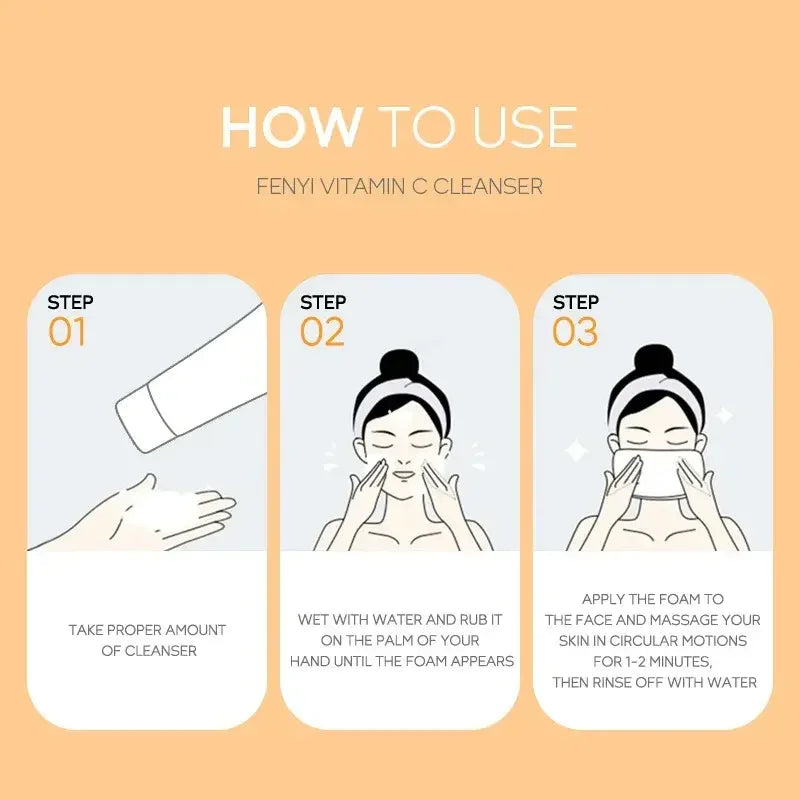 HOW TO USE

FENYI VITAMIN C CLEANSER

STEP
01

TAKE PROPER AMOUNT OF CLEANSER

STEP
02

WET WITH WATER AND RUB IT ON THE PALM OF YOUR HAND UNTIL THE FOAM APPEARS

STEP
03

APPLY THE FOAM TO THE FACE AND MASSAGE YOUR SKIN IN CIRCULAR MOTIONS FOR 1-2 MINUTES, THEN RINSE OFF WITH WATER