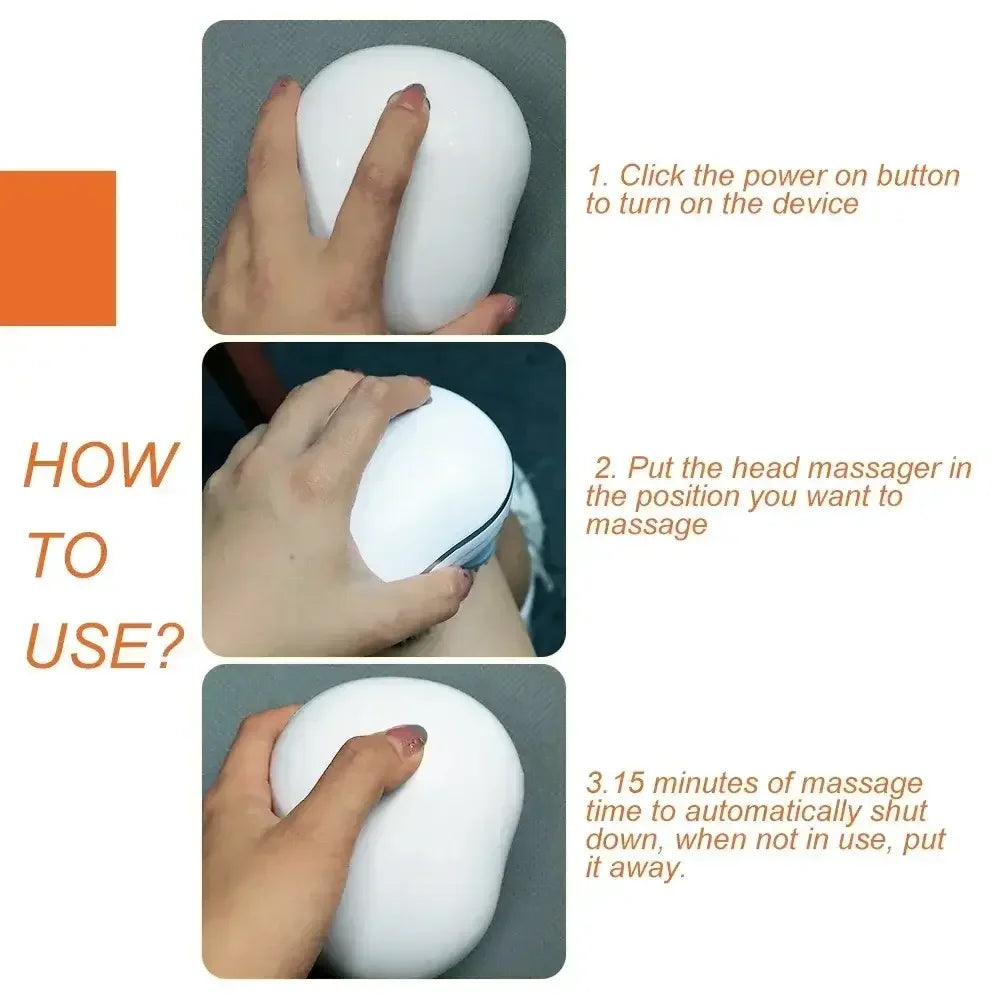 HOW
TO
USE?

1. Click the power on button to turn on the device

2. Put the head massager in the position you want to massage

3.15 minutes of massage time to automatically shut down, when not in use, put it away.