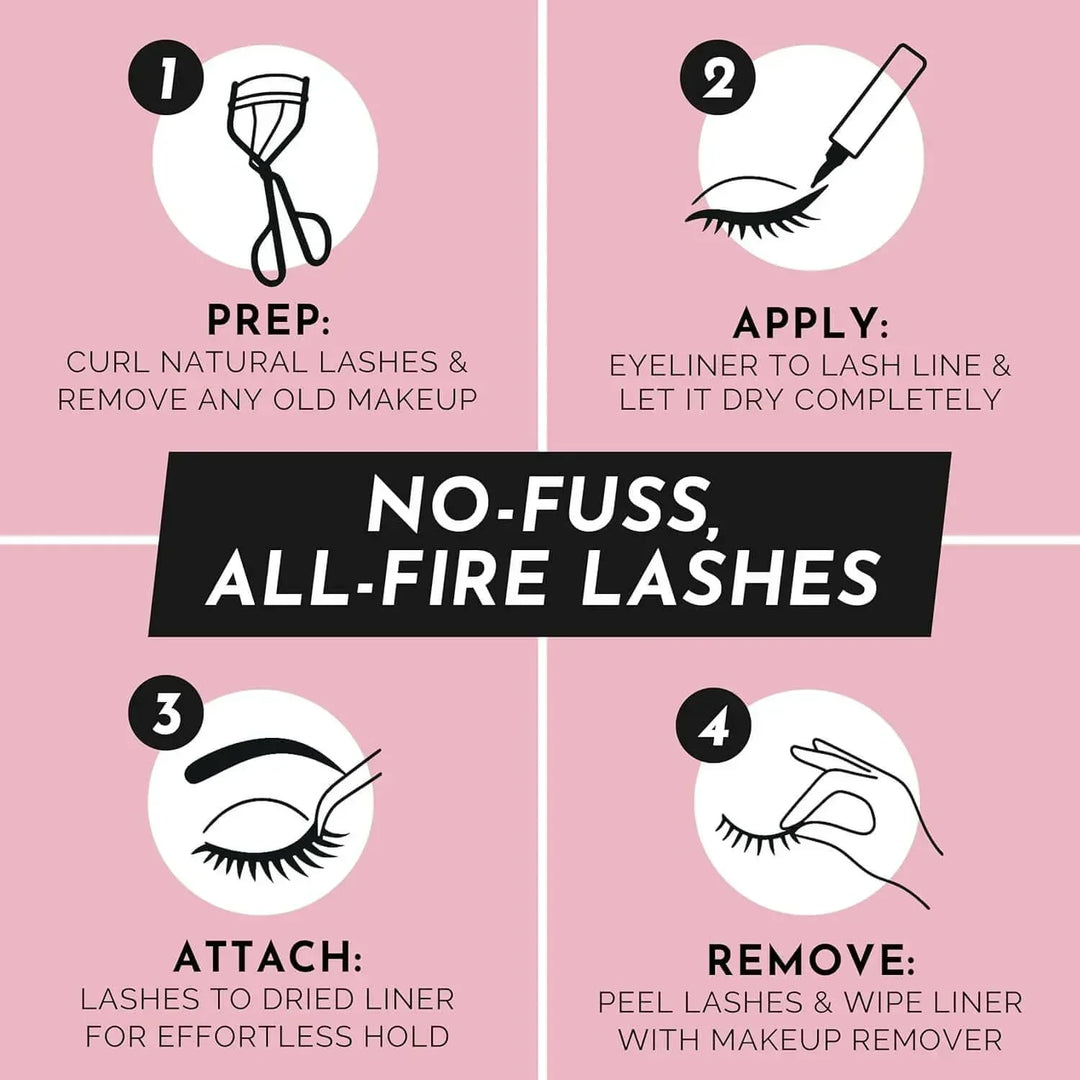 1

PREP:
CURL NATURAL LASHES & REMOVE ANY OLD MAKEUP

2

APPLY:
EYELINER TO LASH LINE & LET IT DRY COMPLETELY

NO-FUSS, ALL-FIRE LASHES

3

ATTACH:
LASHES TO DRIED LINER FOR EFFORTLESS HOLD

4

REMOVE:
PEEL LASHES & WIPE LINER WITH MAKEUP REMOVER